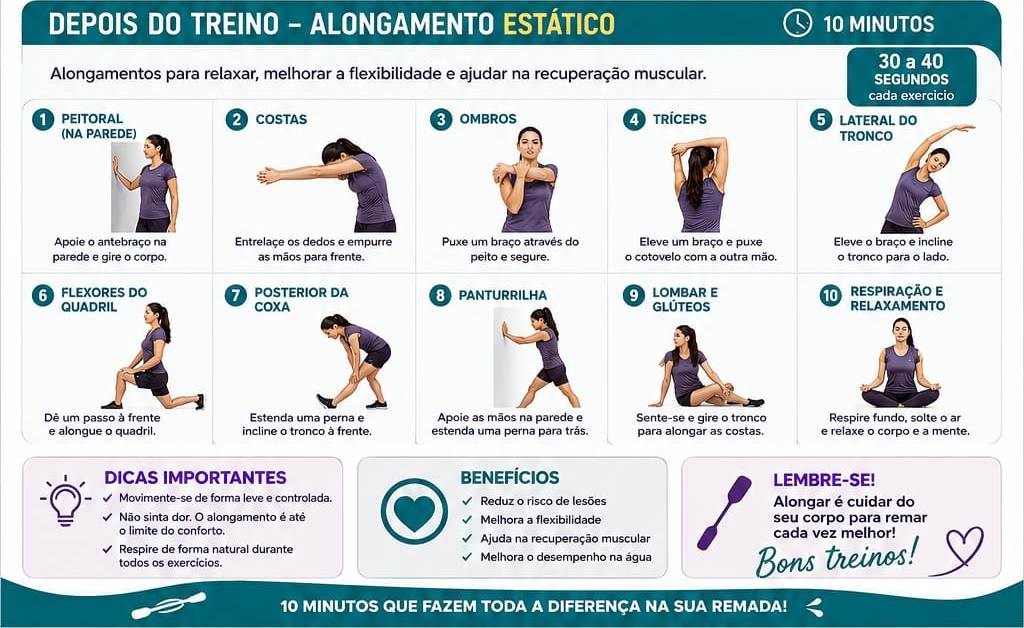 DEPOIS DO TREINO – ALONGAMENTO ESTÁTICO

10 MINUTOS

Alongamentos para relaxar, melhorar a flexibilidade e ajudar na recuperação muscular.

30 a 40 SEGUNDOS cada exercício

1 PEITORAL (NA PAREDE)
Apoie o antebraço na parede e gire o corpo.

2 COSTAS
Entrelace os dedos e empurre as mãos para frente.

3 OMBROS
Puxe um braço através do peito e segure.

4 TRÍCEPS
Eleve um braço e puxe o cotovelo com a outra mão.

5 LATERAL DO TRONCO
Eleve o braço e incline o tronco para o lado.

6 FLEXORES DO QUADRIL
Dê um passo à frente e alongue o quadril.

7 POSTERIOR DA COXA
Estenda uma perna e incline o tronco à frente.

8 PANTURRILHA
Apoie as mãos na parede e estenda uma perna para trás.

9 LOMBAR E GLÚTEOS
Sente-se e gire o tronco para alongar as costas.

10 RESPIRAÇÃO E RELAXAMENTO
Respire fundo, solte o ar e relaxe o corpo e a mente.

DICAS IMPORTANTES
✓ Movimente-se de forma leve e controlada.
✓ Não sinta dor. O alongamento é até o limite do conforto.
✓ Respire de forma natural durante todos os exercícios.

BENEFÍCIOS
✓ Reduz o risco de lesões
✓ Melhora a flexibilidade
✓ Ajuda na recuperação muscular
✓ Melhora o desempenho na água

LEMBRE-SE!
Alongar é cuidar do seu corpo para remar cada vez melhor!
Bons treinos!

10 MINUTOS QUE FAZEM TODA A DIFERENÇA NA SUA REMADA!